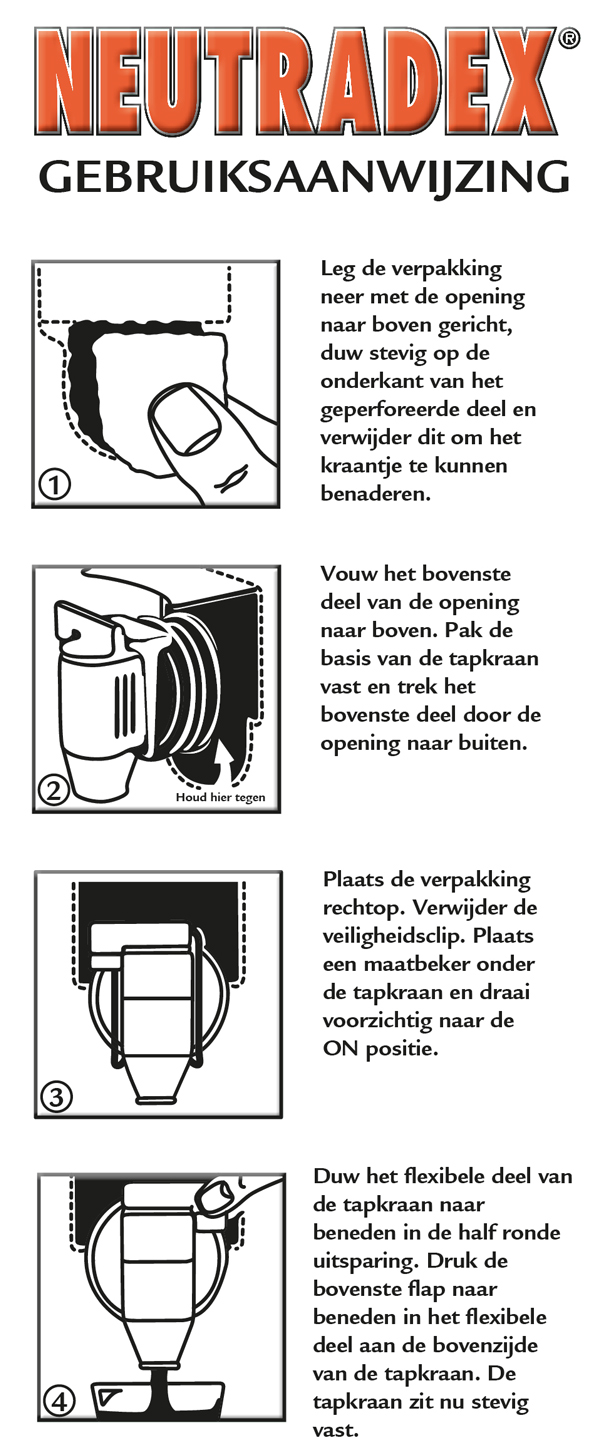 NEUTRADEX®

GEBRUIKSAANWIJZING

①

Leg de verpakking neer met de opening naar boven gericht, duw stevig op de onderkant van het geperforeerde deel en verwijder dit om het kraantje te kunnen benaderen.

②

Houd hier tegen

Vouw het bovenste deel van de opening naar boven. Pak de basis van de tapkraan vast en trek het bovenste deel door de opening naar buiten.

③

Plaats de verpakking rechtop. Verwijder de veiligheidsclip. Plaats een maatbeker onder de tapkraan en draai voorzichtig naar de ON positie.

④

Duw het flexibele deel van de tapkraan naar beneden in de half ronde uitsparing. Druk de bovenste flap naar beneden in het flexibele deel aan de bovenzijde van de tapkraan. De tapkraan zit nu stevig vast.